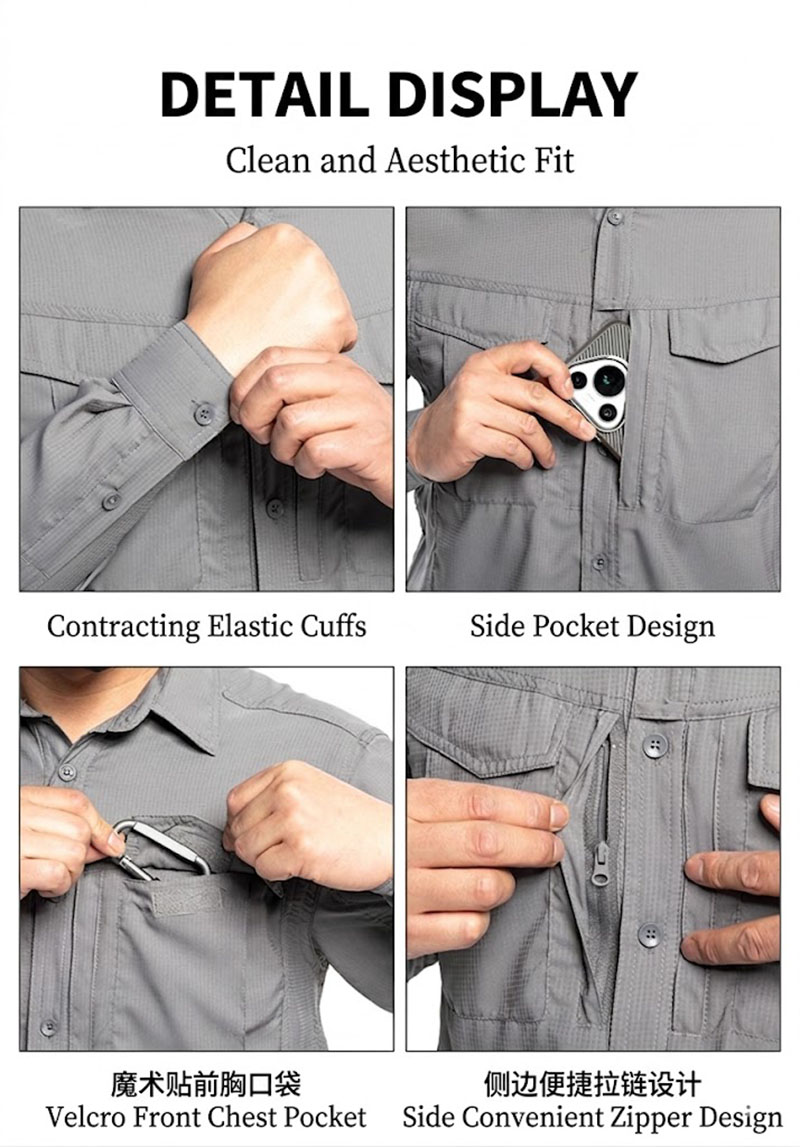 DETAIL DISPLAY

Clean and Aesthetic Fit

Contracting Elastic Cuffs

Side Pocket Design

魔术贴前胸口袋
Velcro Front Chest Pocket

侧边便捷拉链设计
Side Convenient Zipper Design