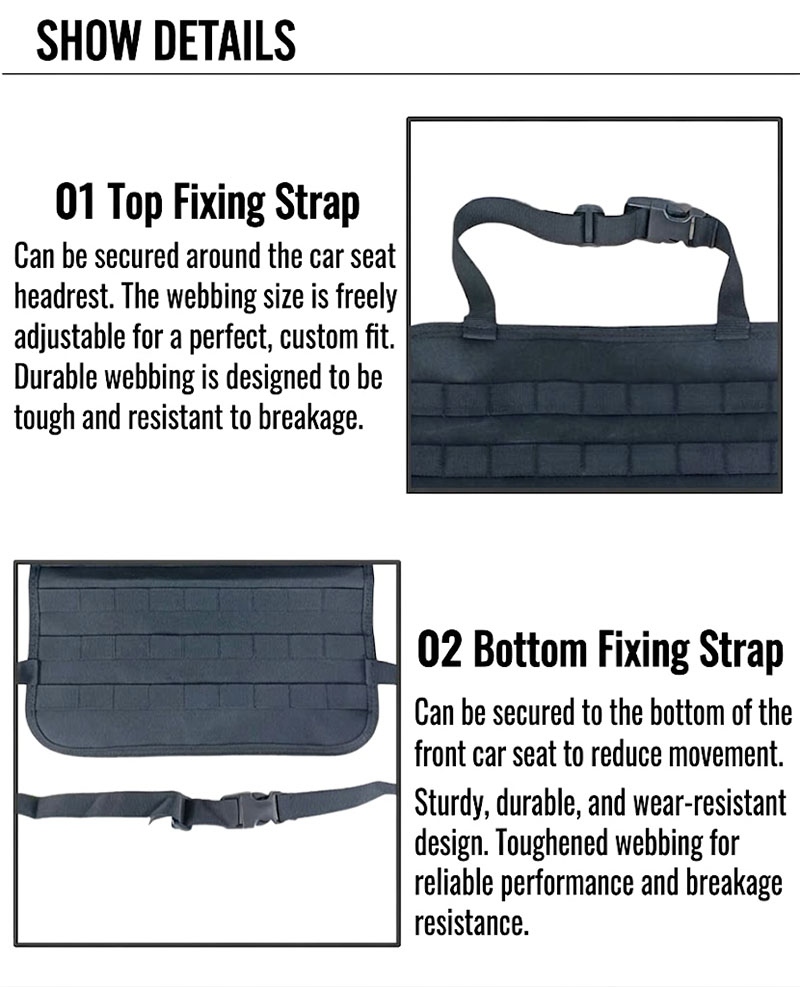 SHOW DETAILS

01 Top Fixing Strap

Can be secured around the car seat headrest. The webbing size is freely adjustable for a perfect, custom fit. Durable webbing is designed to be tough and resistant to breakage.

02 Bottom Fixing Strap

Can be secured to the bottom of the front car seat to reduce movement.

Sturdy, durable, and wear-resistant design. Toughened webbing for reliable performance and breakage resistance.