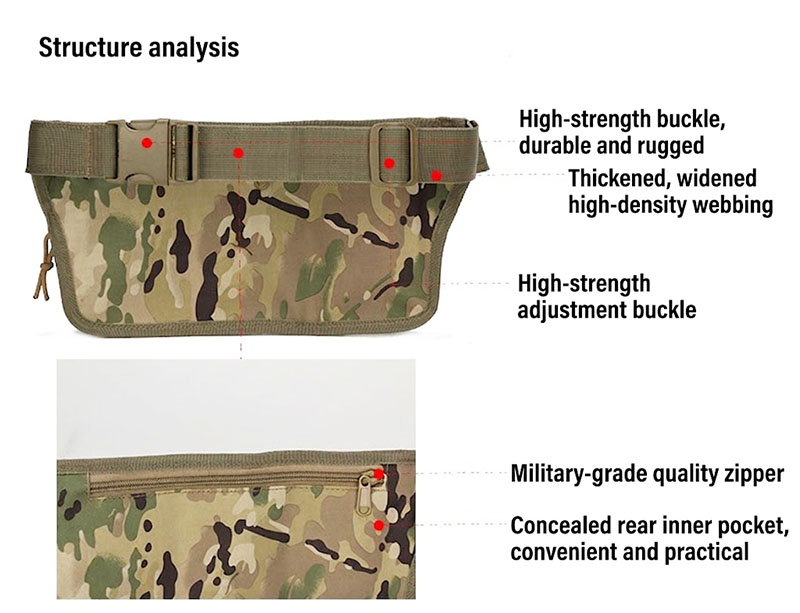 Structure analysis

High-strength buckle, durable and rugged

Thickened, widened high-density webbing

High-strength adjustment buckle

Military-grade quality zipper

Concealed rear inner pocket, convenient and practical